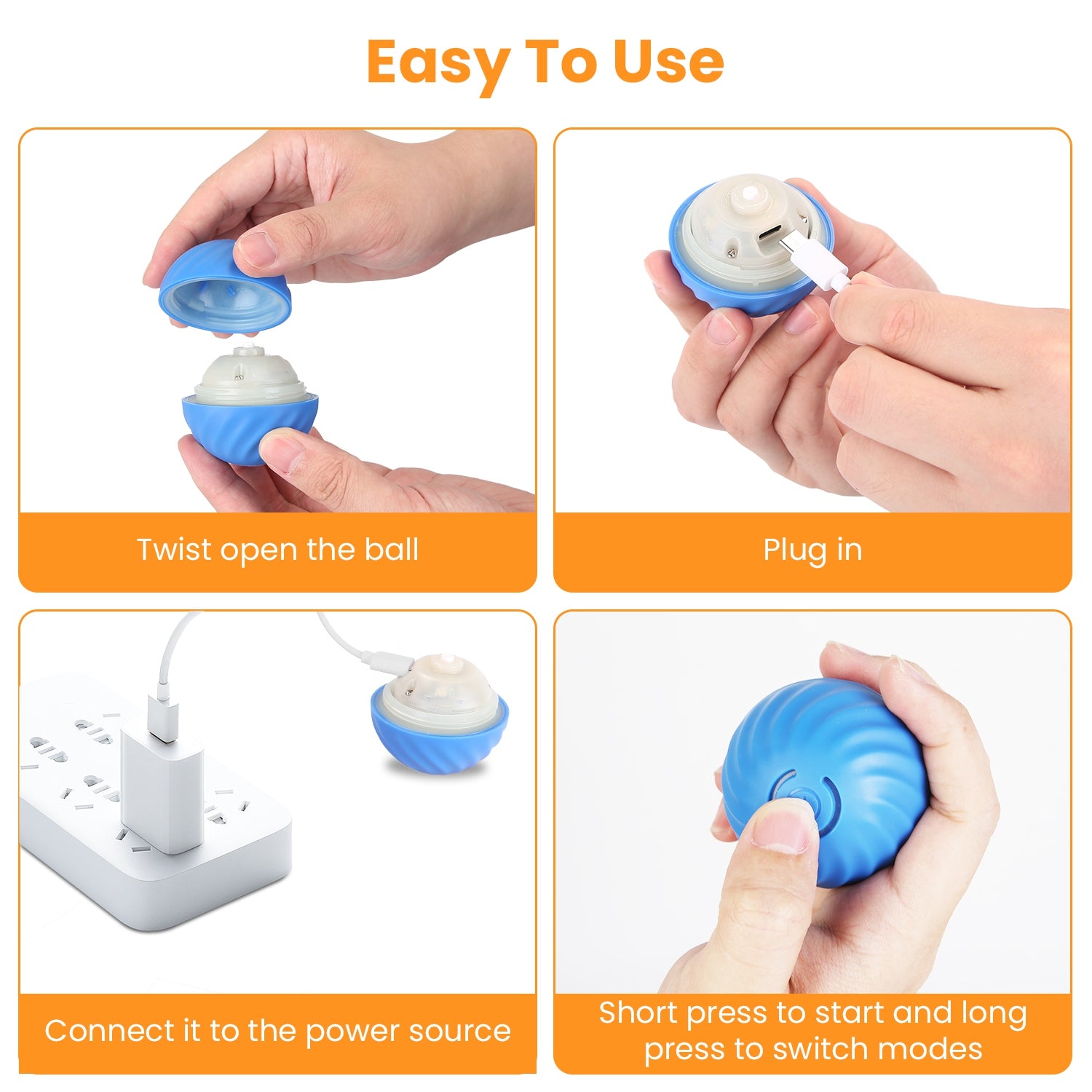 Easy To Use

Twist open the ball

Plug in

Connect it to the power source

Short press to start and long press to switch modes